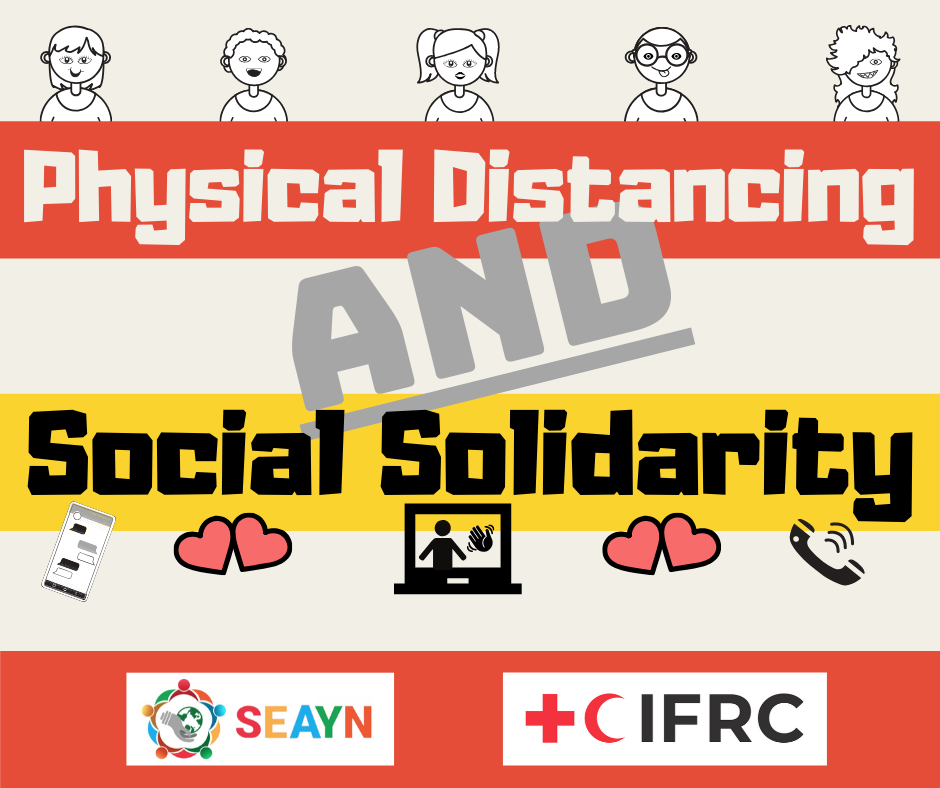 Physical Distancing

AND

Social Solidarity

SEAYN

IFRC