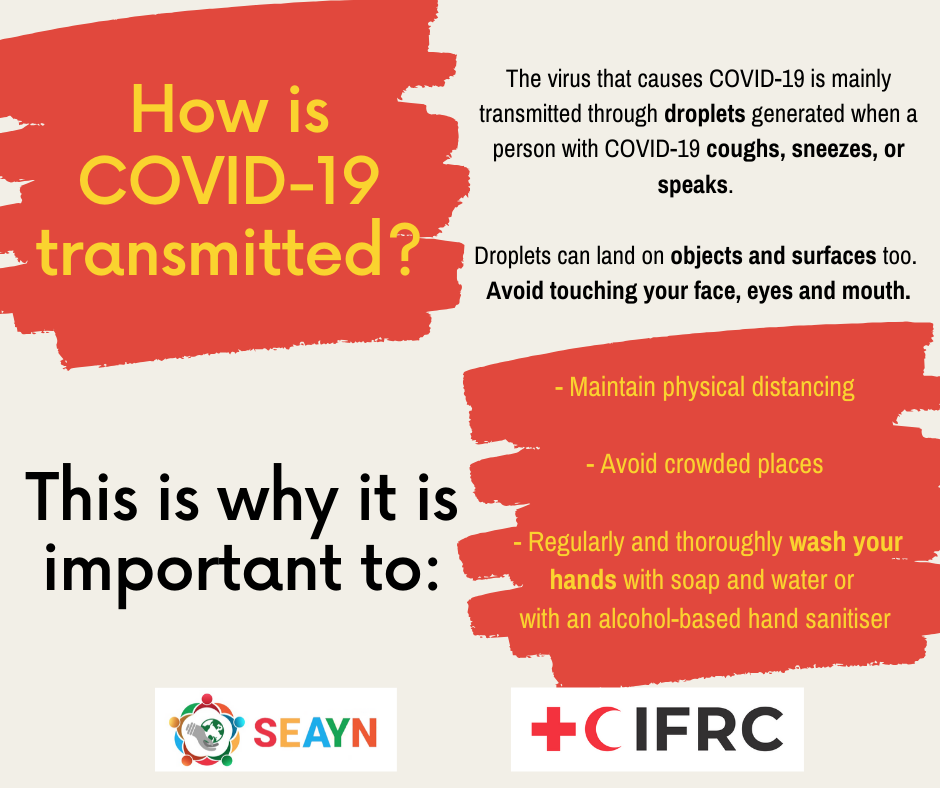 How is COVID-19 transmitted?

The virus that causes COVID-19 is mainly transmitted through droplets generated when a person with COVID-19 coughs, sneezes, or speaks.

Droplets can land on objects and surfaces too. Avoid touching your face, eyes and mouth.

This is why it is important to:

- Maintain physical distancing

- Avoid crowded places

- Regularly and thoroughly wash your hands with soap and water or with an alcohol-based hand sanitiser

SEAYN

IFRC