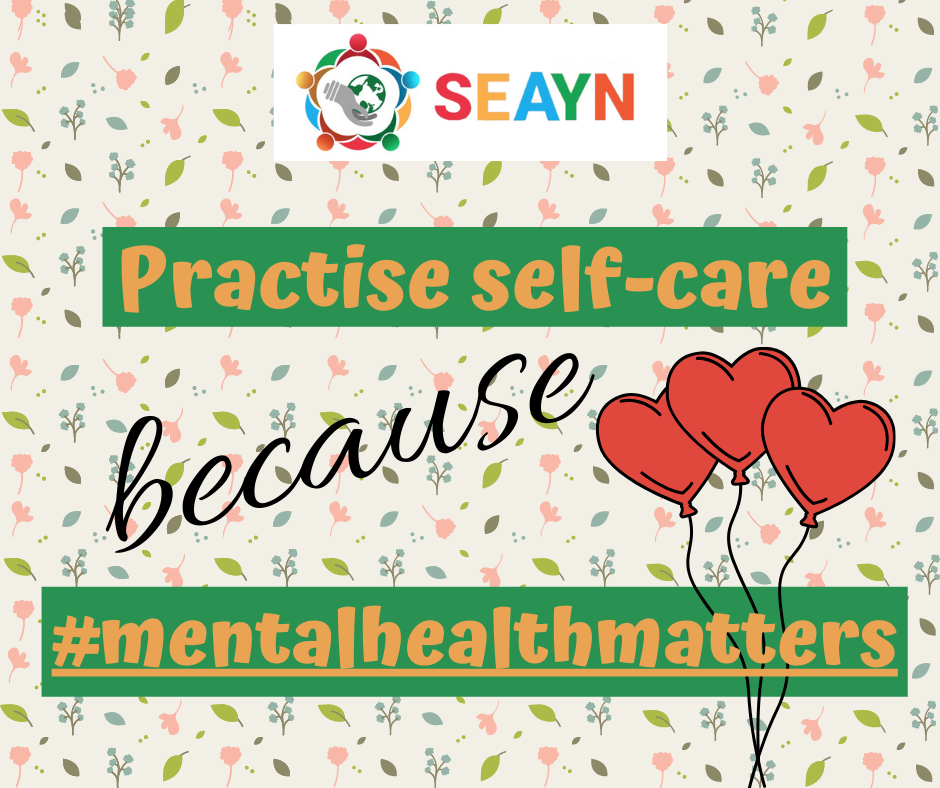 SEAYN

Practise self-care

because

#mentalhealthmatters